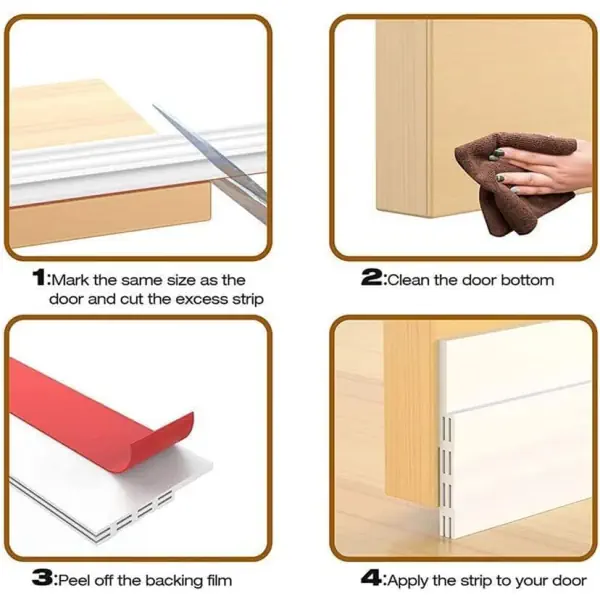 1:Mark the same size as the door and cut the excess strip

2:Clean the door bottom

3:Peel off the backing film

4:Apply the strip to your door