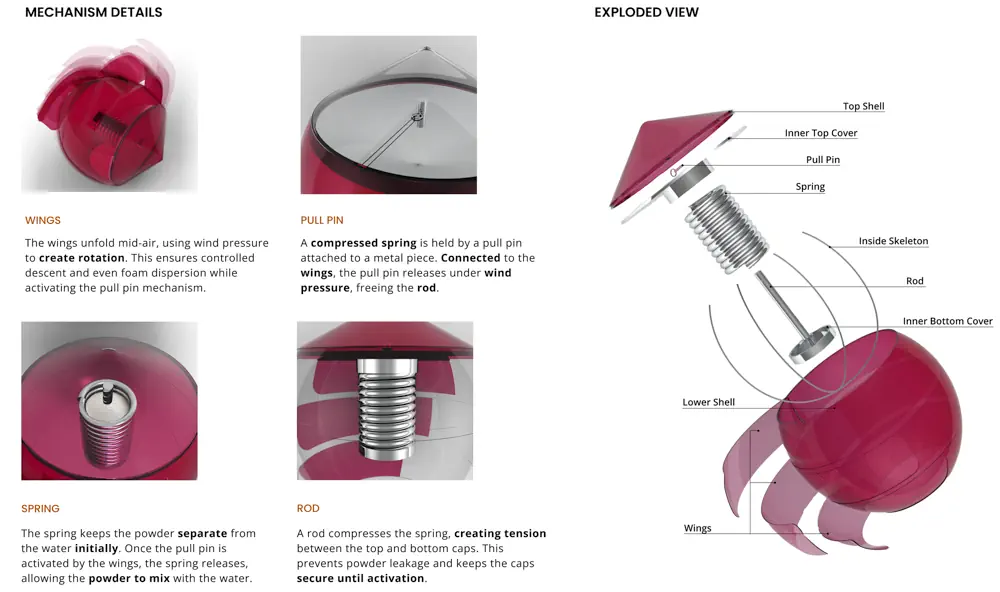 MECHANISM DETAILS

WINGS

The wings unfold mid-air, using wind pressure to create rotation. This ensures controlled descent and even foam dispersion while activating the pull pin mechanism.

PULL PIN

A compressed spring is held by a pull pin attached to a metal piece. Connected to the wings, the pull pin releases under wind pressure, freeing the rod.

SPRING

The spring keeps the powder separate from the water initially. Once the pull pin is activated by the wings, the spring releases, allowing the powder to mix with the water.

ROD

A rod compresses the spring, creating tension between the top and bottom caps. This prevents powder leakage and keeps the caps secure until activation.

EXPLODED VIEW

Top Shell

Inner Top Cover

Pull Pin

Spring

Inside Skeleton

Rod

Inner Bottom Cover

Lower Shell

Wings