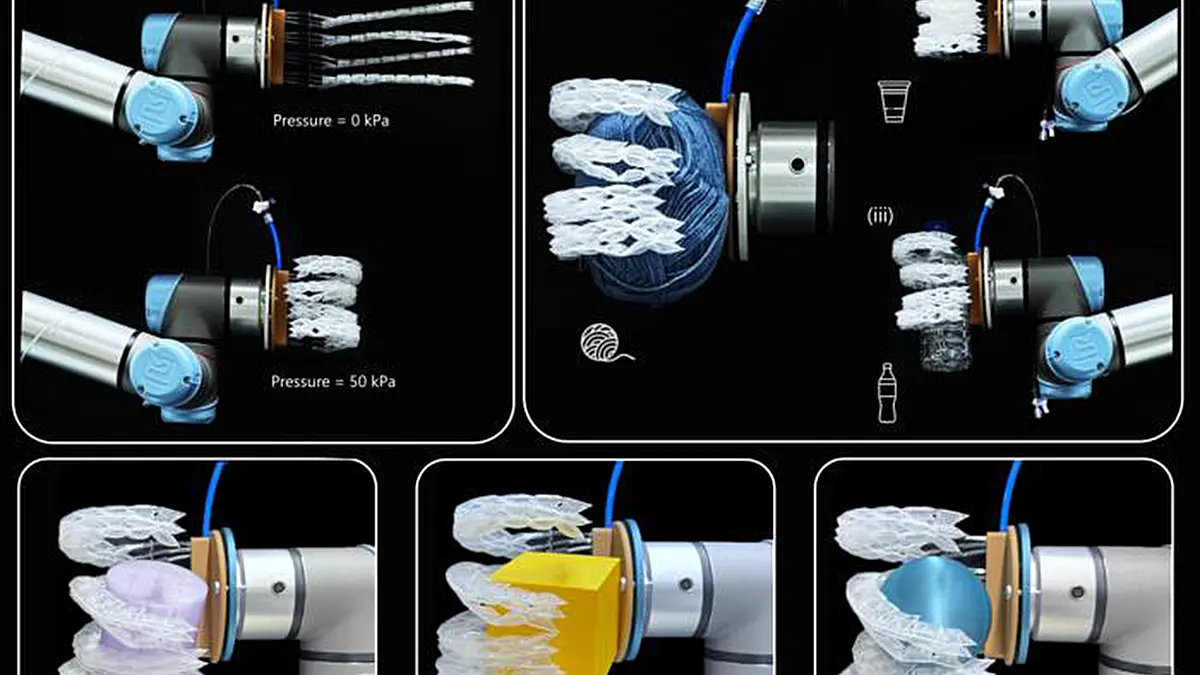 Pressure = 0 kPa

Pressure = 50 kPa

(iii)